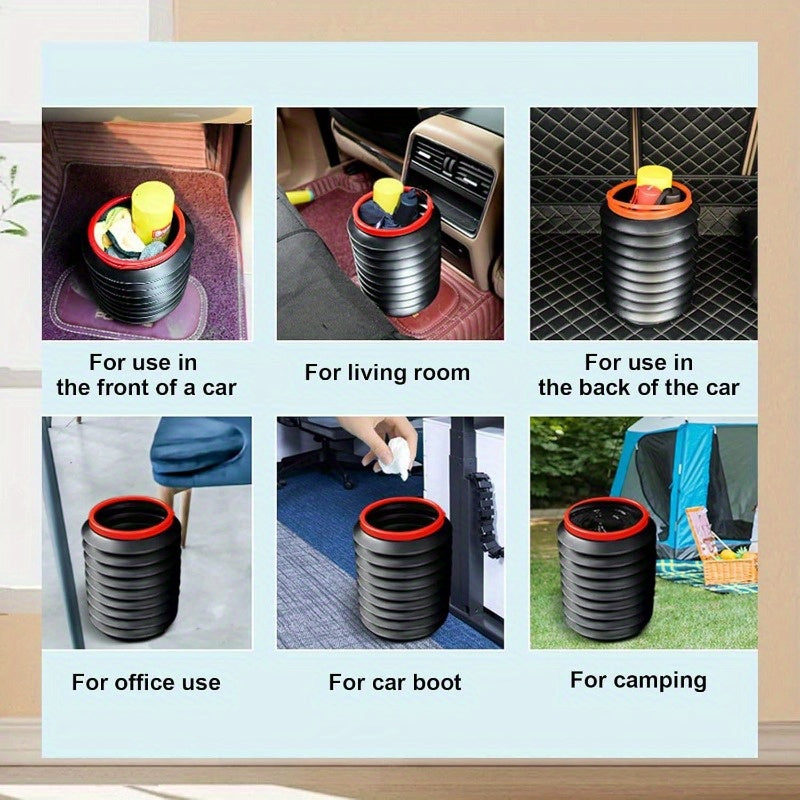 For use in the front of a car

For living room

For use in the back of the car

For office use

For car boot

For camping